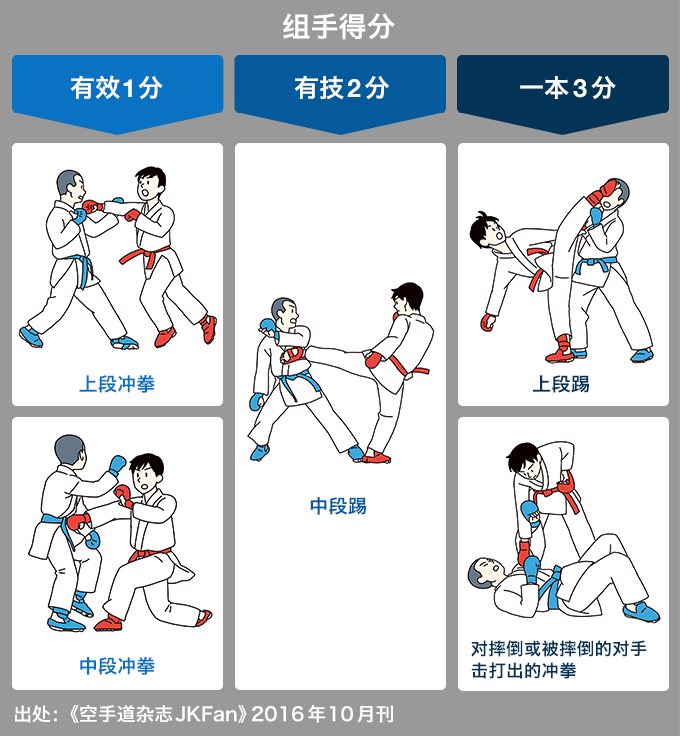 组手得分

有效1分

上段冲拳

中段冲拳

有技2分

中段踢

一本3分

上段踢

对摔倒或被摔倒的对手击打出的冲拳

出处:《空手道杂志JKFan》2016年10月刊