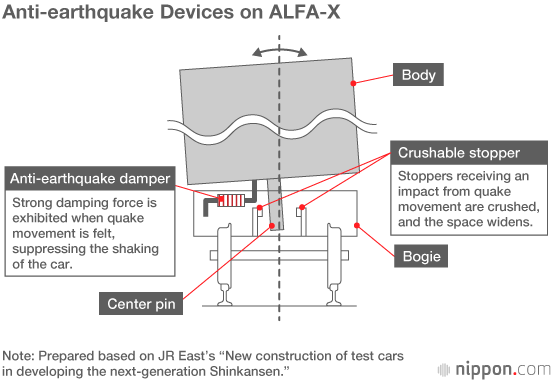 Anti-earthquake Devices on ALFA-X

Body

Crushable stopper

Stoppers receiving an impact from quake movement are crushed, and the space widens.

Anti-earthquake damper

Strong damping force is exhibited when quake movement is felt, suppressing the shaking of the car.

Bogie

Center pin

Note: Prepared based on JR East's "New construction of test cars in developing the next-generation Shinkansen."

nippon.com