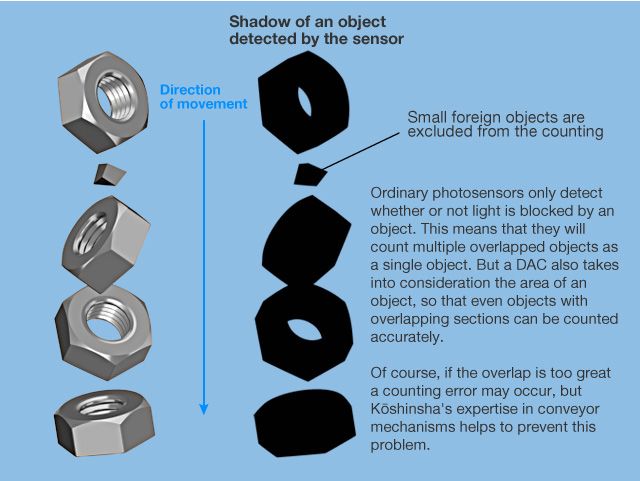 Shadow of an object detected by the sensor

Direction of movement

Small foreign objects are excluded from the counting

Ordinary photosensors only detect whether or not light is blocked by an object. This means that they will count multiple overlapped objects as a single object. But a DAC also takes into consideration the area of an object, so that even objects with overlapping sections can be counted accurately.

Of course, if the overlap is too great a counting error may occur, but Kōshinsha's expertise in conveyor mechanisms helps to prevent this problem.