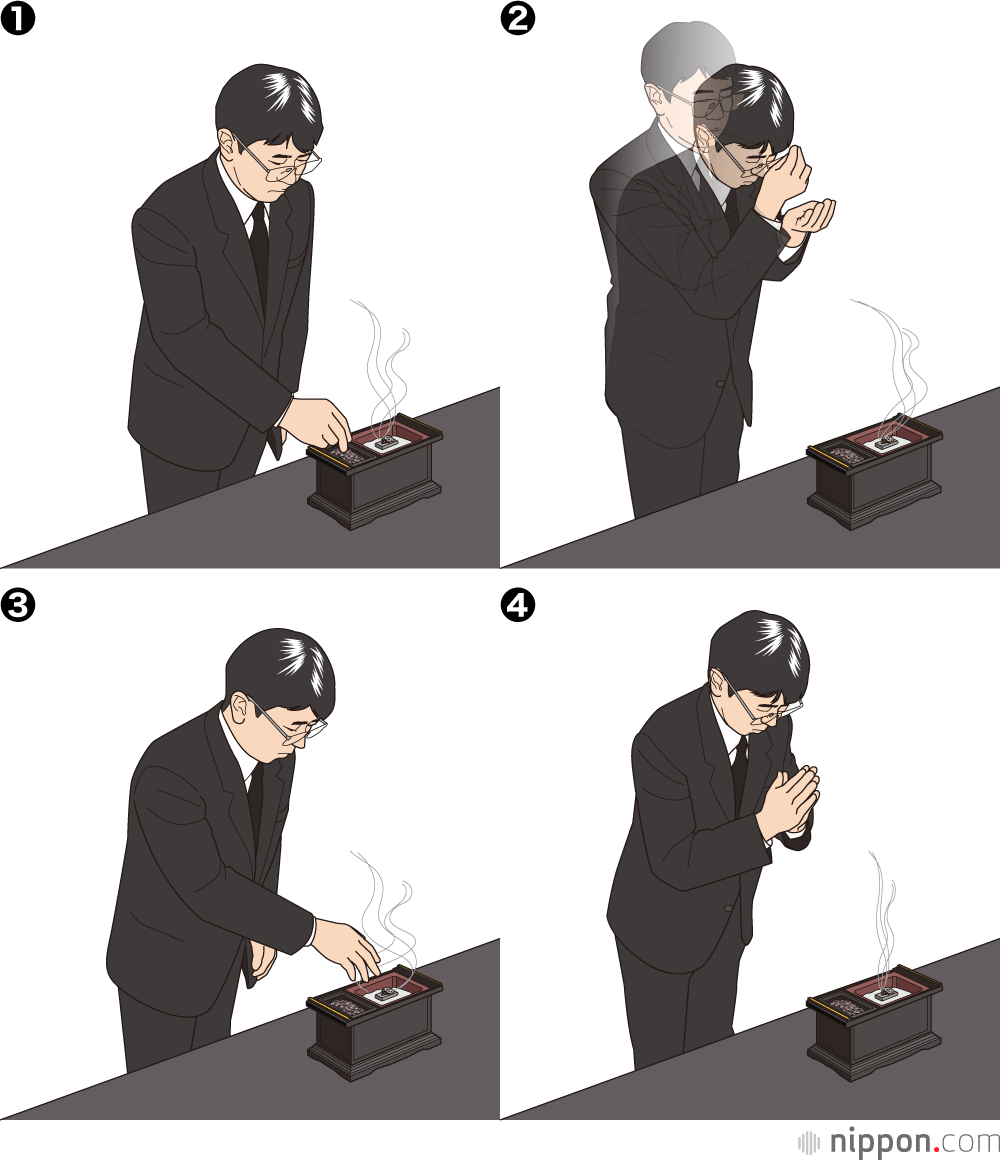 ❶

❷

❸

❹

nippon.com