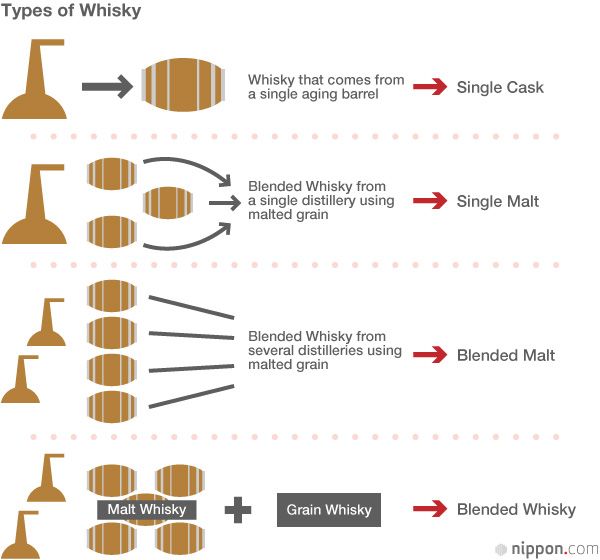 Types of Whisky

Whisky that comes from a single aging barrel

Single Cask

Blended Whisky from a single distillery using malted grain

Single Malt

Blended Whisky from several distilleries using malted grain

Blended Malt

Malt Whisky

Grain Whisky

Blended Whisky

nippon.com