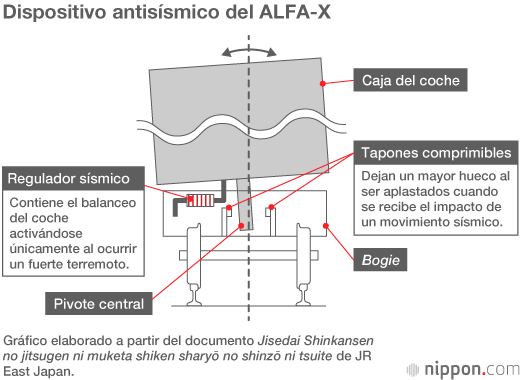 Dispositivo antisísmico del ALFA-X

Caja del coche

Tapones comprimibles

Dejan un mayor hueco al ser aplastados cuando se recibe el impacto de un movimiento sísmico.

Regulador sísmico

Contiene el balanceo del coche activándose únicamente al ocurrir un fuerte terremoto.

Bogie

Pivote central

Gráfico elaborado a partir del documento Jisedai Shinkansen no jitsugen ni muketa shiken sharyō no shinzō ni tsuite de JR East Japan.

nippon.com