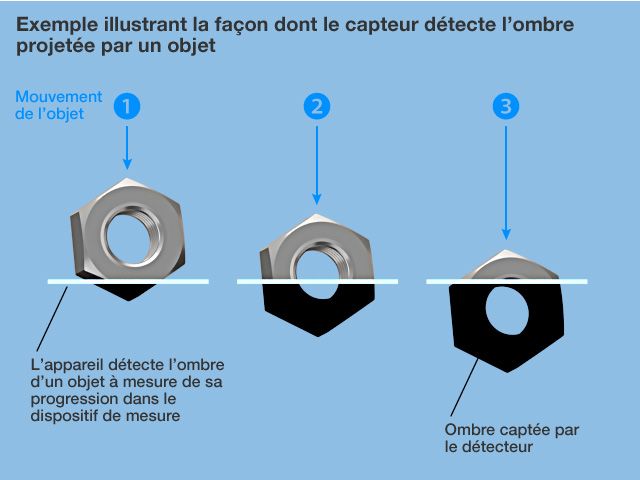 Exemple illustrant la façon dont le capteur détecte l'ombre projetée par un objet

Mouvement de l'objet

1

2

3

L'appareil détecte l'ombre d'un objet à mesure de sa progression dans le dispositif de mesure

Ombre captée par le détecteur