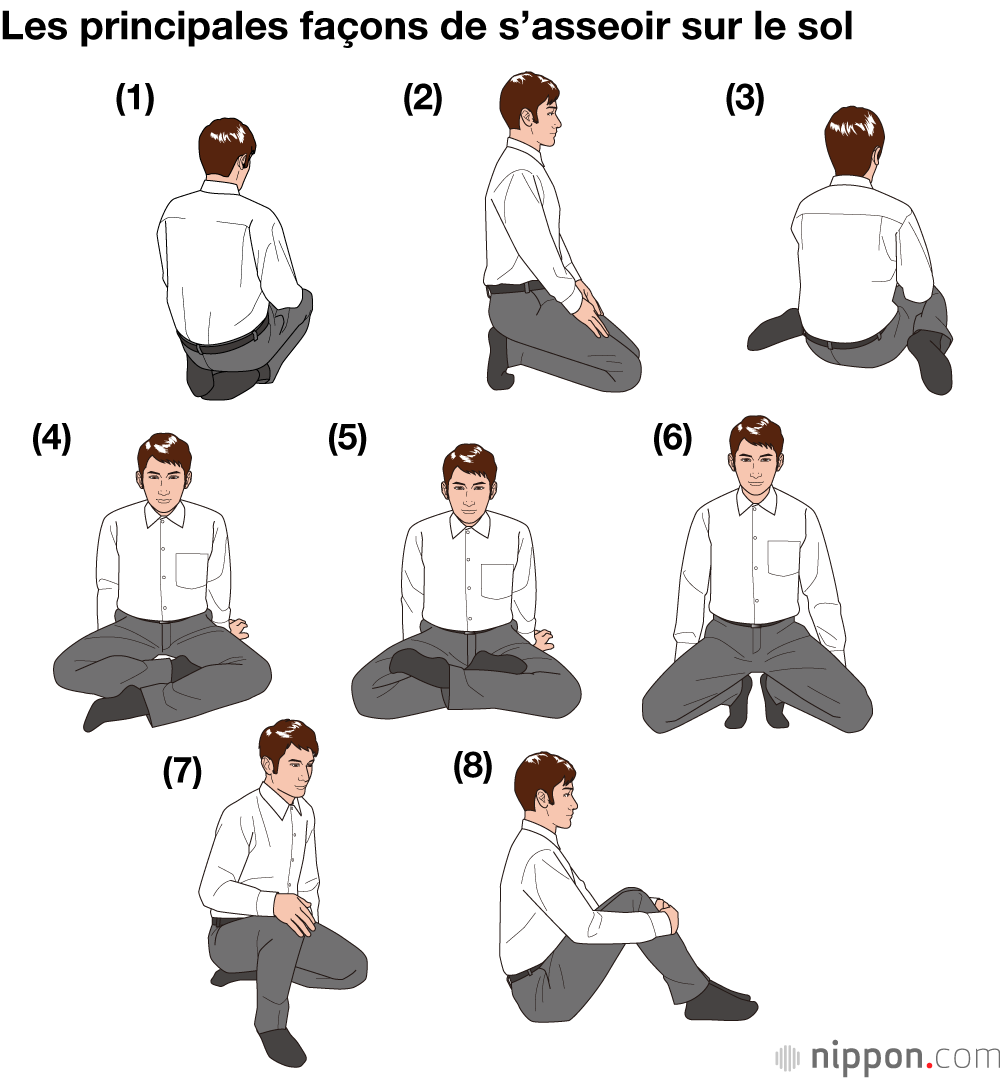 Les principales façons de s’asseoir sur le sol

(1)

(2)

(3)

(4)

(5)

(6)

(7)

(8)

nippon.com