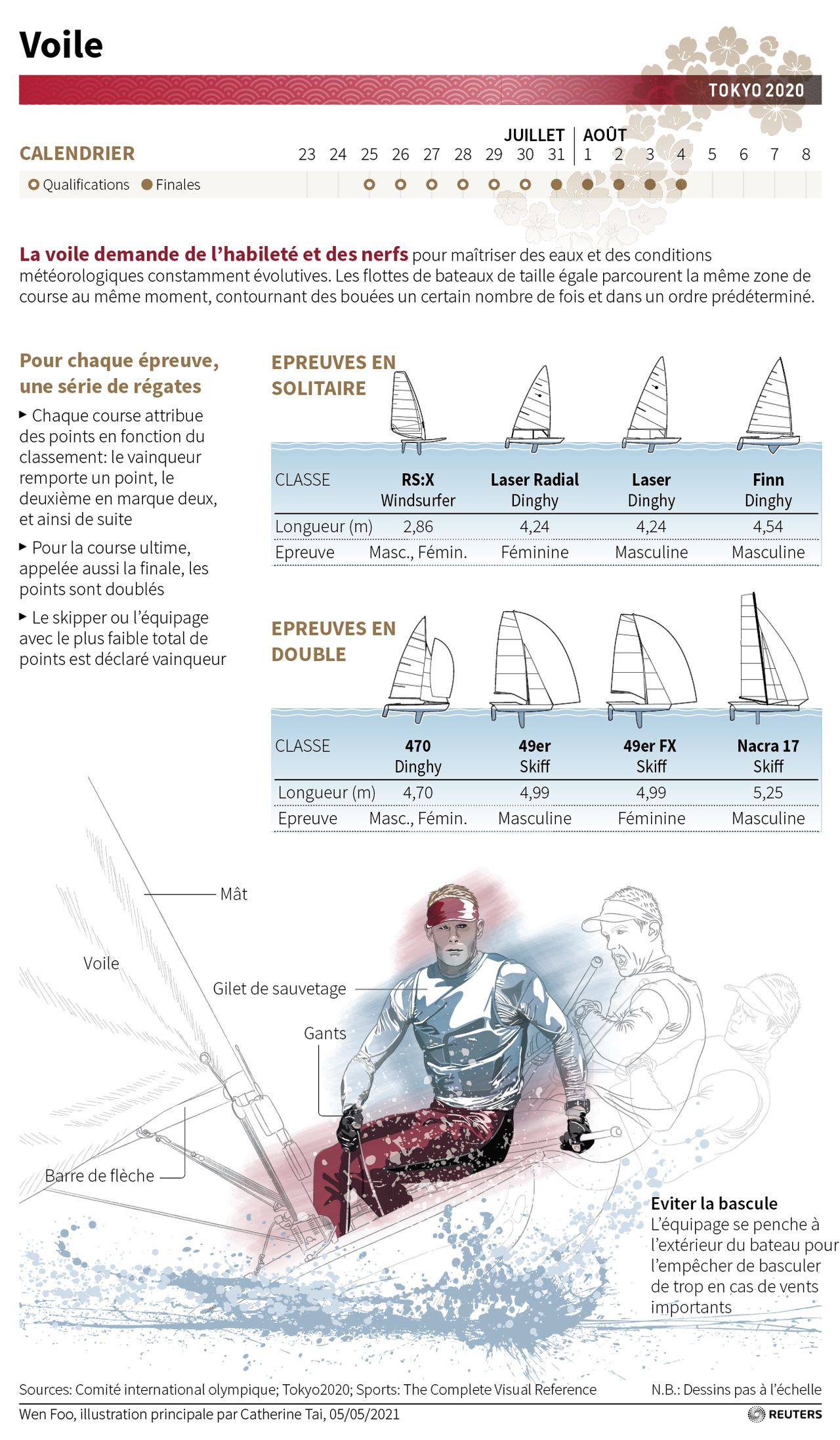 Voile

TOKYO 2020

CALENDRIER

JUILLET | AOÛT

23 24 25 26 27 28 29 30 31 | 1 2 3 4 5 6 7 8

Qualifications Finales

**La voile demande de l'habileté et des nerfs** pour maîtriser des eaux et des conditions météorologiques constamment évolutives. Les flottes de bateaux de taille égale parcourent la même zone de course au même moment, contournant des bouées un certain nombre de fois et dans un ordre prédéterminé.

Pour chaque épreuve, une série de régates

▸ Chaque course attribue des points en fonction du classement: le vainqueur remporte un point, le deuxième en marque deux, et ainsi de suite

▸ Pour la course ultime, appelée aussi la finale, les points sont doublés

▸ Le skipper ou l'équipage avec le plus faible total de points est déclaré vainqueur

EPREUVES EN SOLITAIRE

| CLASSE | RS:X Windsurfer | Laser Radial Dinghy | Laser Dinghy | Finn Dinghy |
|---|---|---|---|---|
| Longueur (m) | 2,86 | 4,24 | 4,24 | 4,54 |
| Epreuve | Masc., Fémin. | Féminine | Masculine | Masculine |

EPREUVES EN DOUBLE

| CLASSE | 470 Dinghy | 49er Skiff | 49er FX Skiff | Nacra 17 Skiff |
|---|---|---|---|---|
| Longueur (m) | 4,70 | 4,99 | 4,99 | 5,25 |
| Epreuve | Masc., Fémin. | Masculine | Féminine | Masculine |

Mât

Voile

Gilet de sauvetage

Gants

Barre de flèche

Eviter la bascule
L'équipage se penche à l'extérieur du bateau pour l'empêcher de basculer de trop en cas de vents importants

Sources: Comité international olympique; Tokyo2020; Sports: The Complete Visual Reference

N.B.: Dessins pas à l'échelle

Wen Foo, illustration principale par Catherine Tai, 05/05/2021

REUTERS