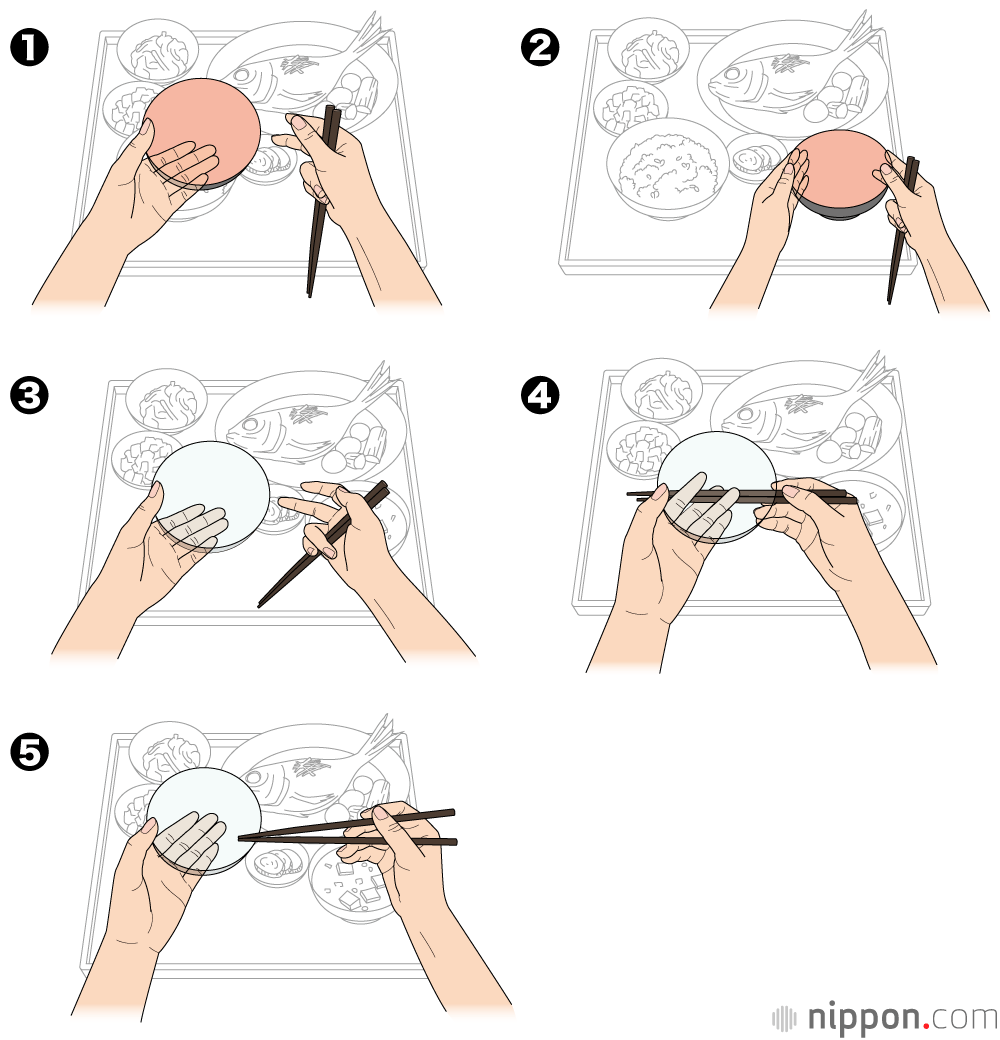 ❶

❷

❸

❹

❺

nippon.com