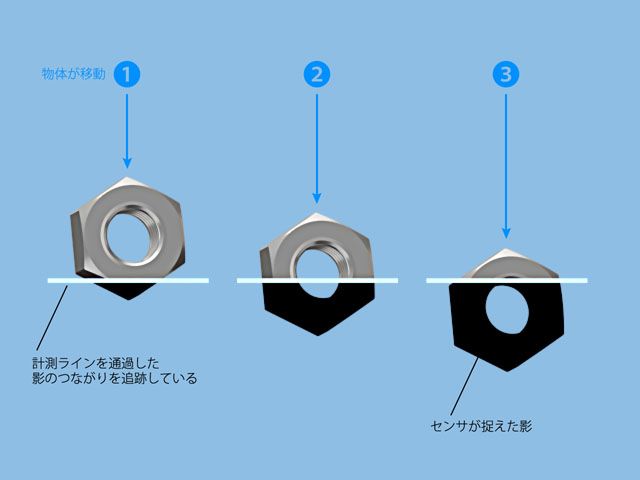 物体が移動

1

2

3

計測ラインを通過した
影のつながりを追跡している

センサが捉えた影