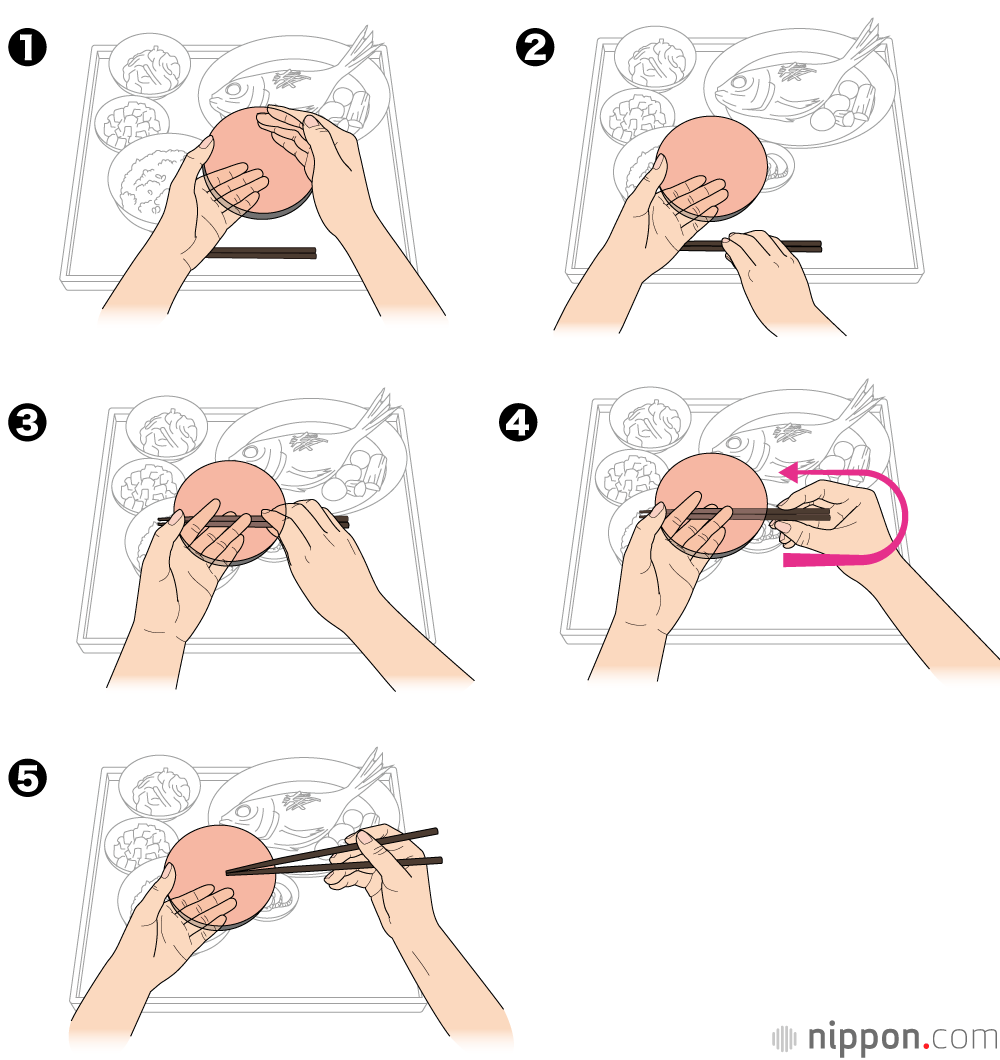 ❶

❷

❸

❹

❺

nippon.com