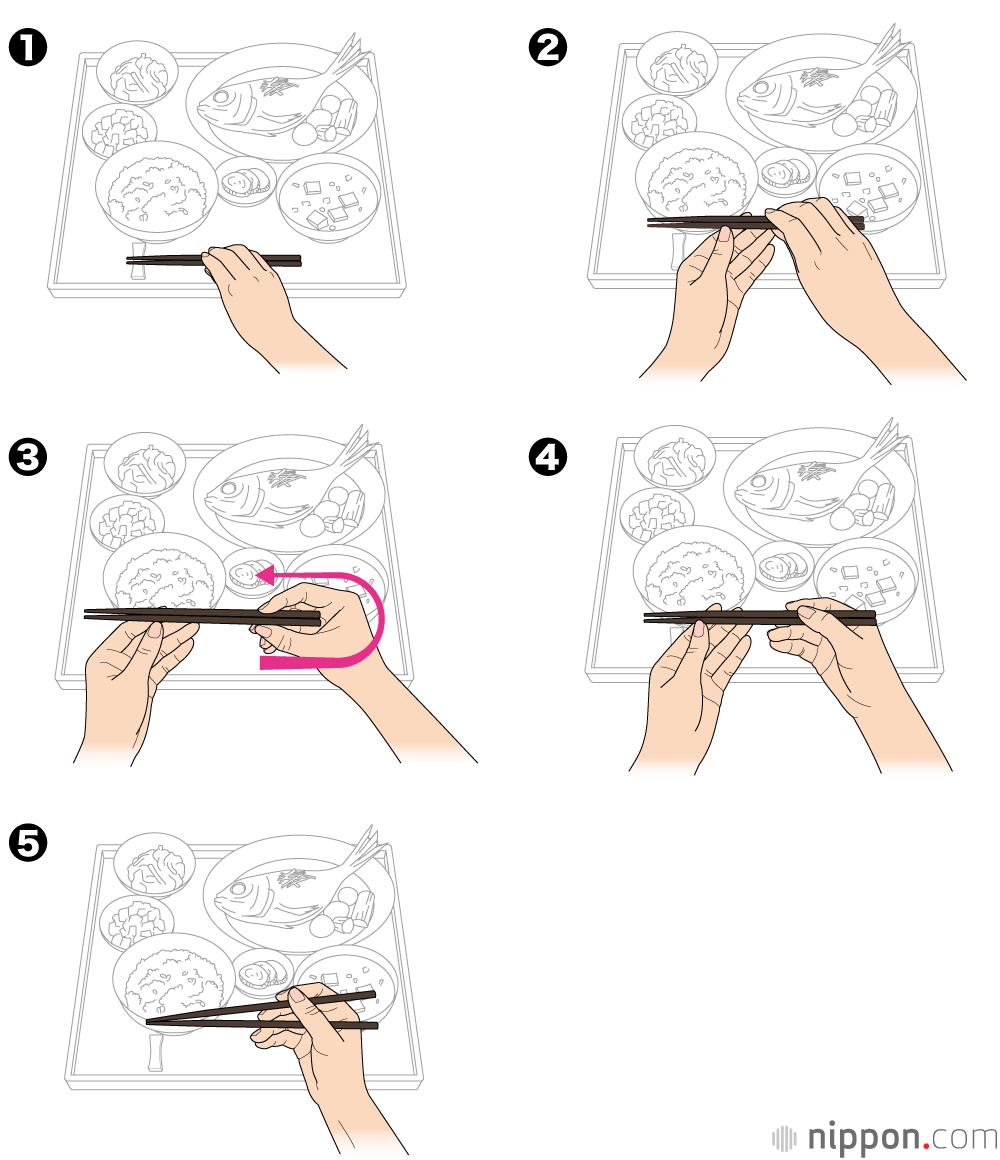 ❶

❷

❸

❹

❺

nippon.com