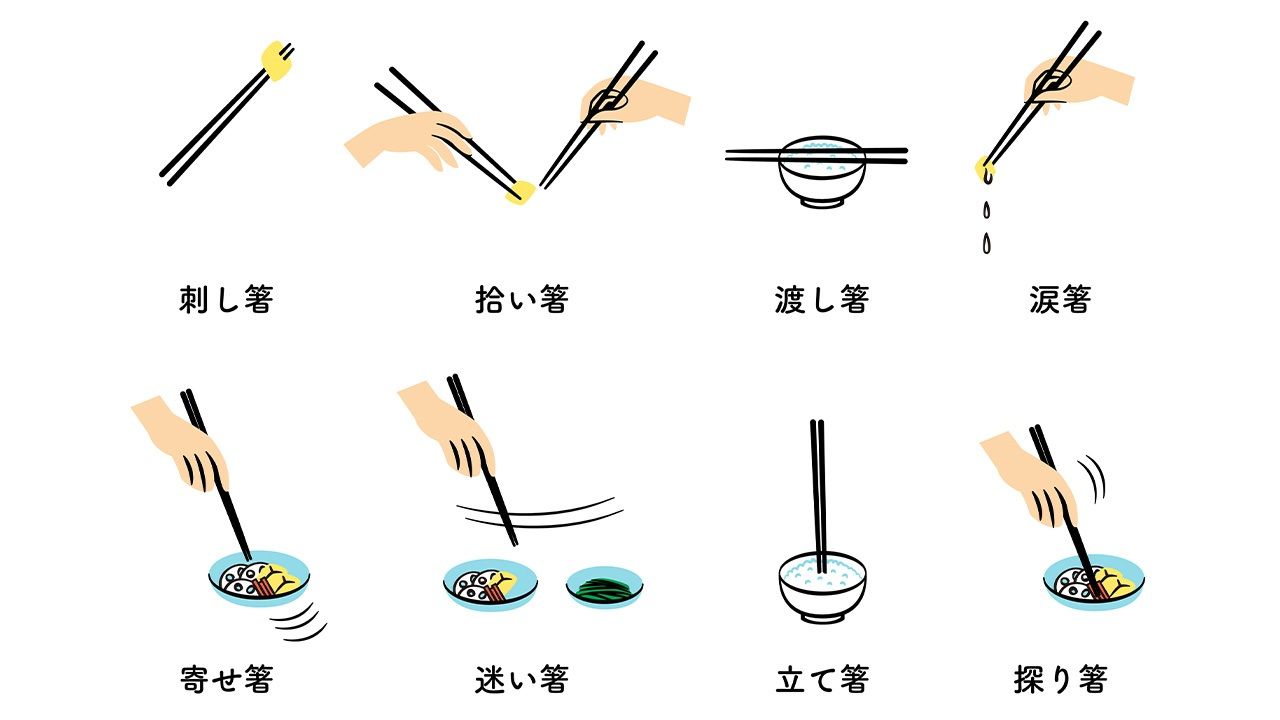 刺し箸

拾い箸

渡し箸

涙箸

寄せ箸

迷い箸

立て箸

探り箸